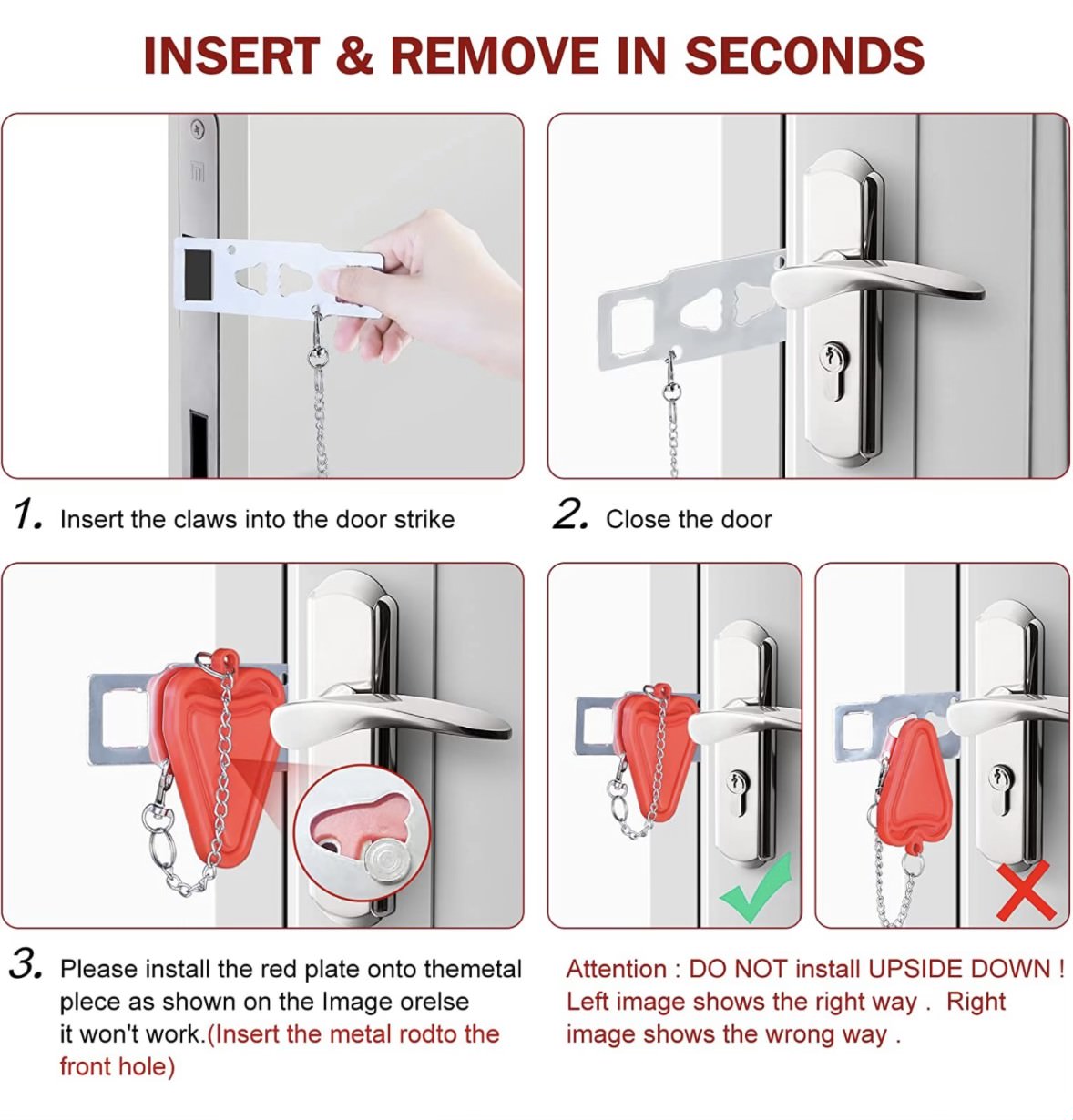 INSERT & REMOVE IN SECONDS

1. Insert the claws into the door strike

2. Close the door

3. Please install the red plate onto themetal plece as shown on the Image orelse it won't work.(Insert the metal rodto the front hole)

Attention : DO NOT install UPSIDE DOWN ! Left image shows the right way . Right image shows the wrong way .